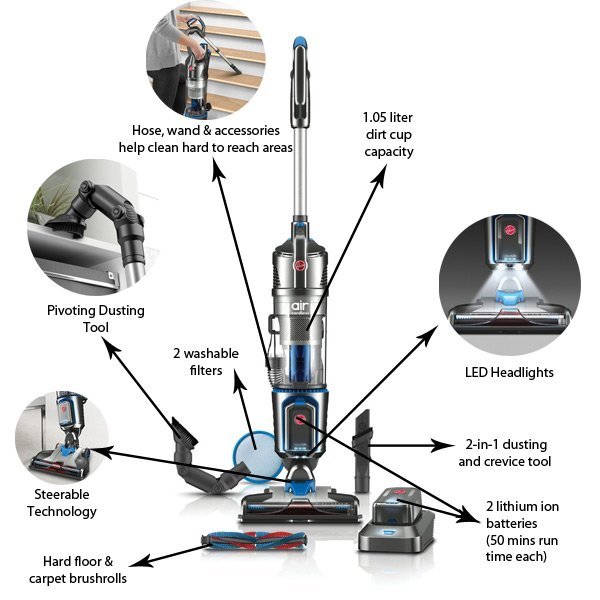 Hose, wand & accessories help clean hard to reach areas

1.05 liter dirt cup capacity

Pivoting Dusting Tool

air

2 washable filters

LED Headlights

2-in-1 dusting and crevice tool

Steerable Technology

2 lithium ion batteries (50 mins run time each)

Hard floor & carpet brushrolls